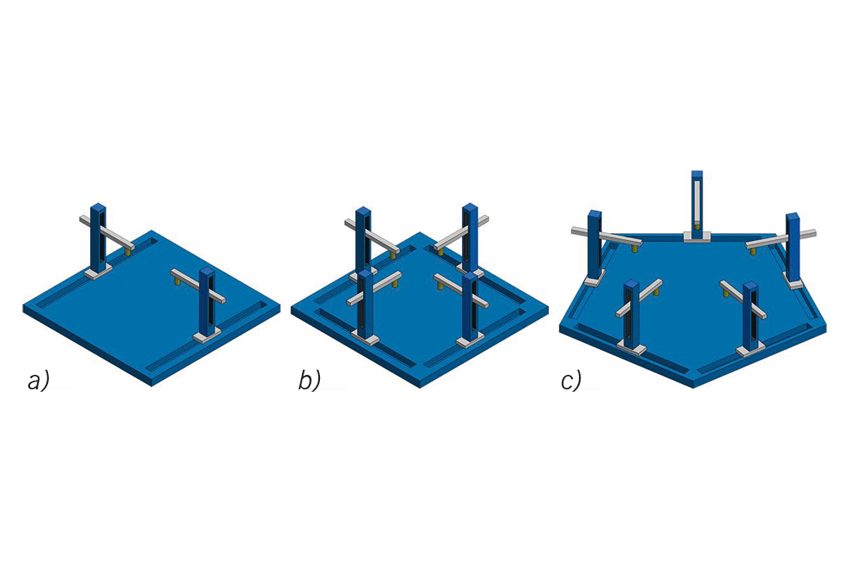 a)

b)

c)