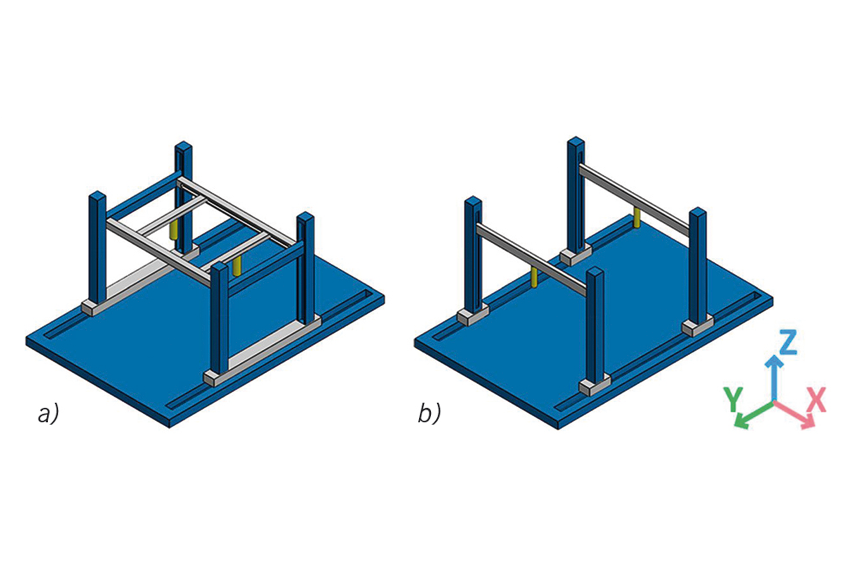 a)

b)

Z
Y
X